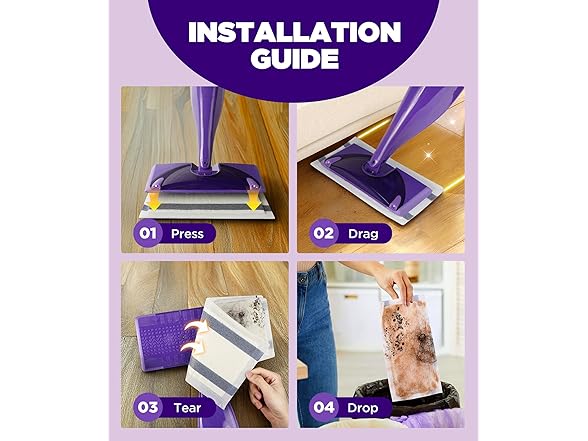 INSTALLATION GUIDE

01 Press

02 Drag

03 Tear

04 Drop