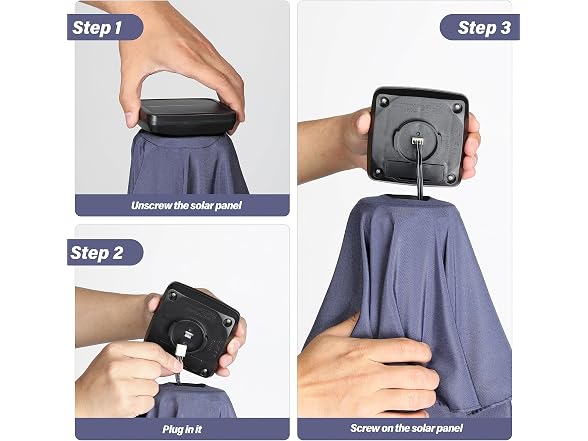 Step 1

Unscrew the solar panel

Step 2

Plug in it

Step 3

Screw on the solar panel