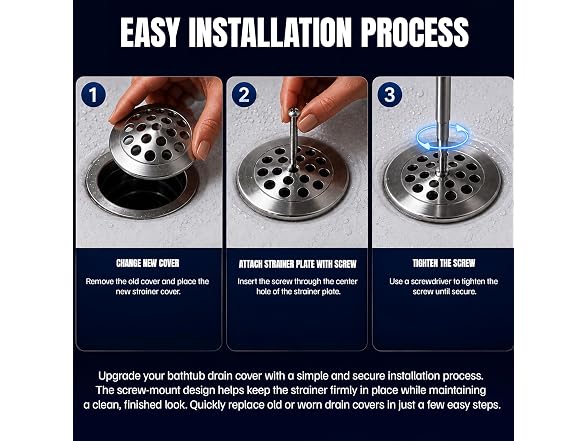 EASY INSTALLATION PROCESS

1

CHANGE NEW COVER

Remove the old cover and place the new strainer cover.

2

ATTACH STRAINER PLATE WITH SCREW

Insert the screw through the center hole of the strainer plate.

3

TIGHTEN THE SCREW

Use a screwdriver to tighten the screw until secure.

Upgrade your bathtub drain cover with a simple and secure installation process. The screw-mount design helps keep the strainer firmly in place while maintaining a clean, finished look. Quickly replace old or worn drain covers in just a few easy steps.