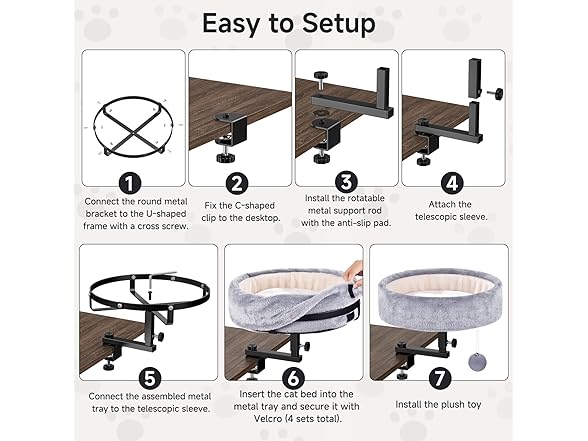 Easy to Setup

1
Connect the round metal bracket to the U-shaped frame with a cross screw.

2
Fix the C-shaped clip to the desktop.

3
Install the rotatable metal support rod with the anti-slip pad.

4
Attach the telescopic sleeve.

5
Connect the assembled metal tray to the telescopic sleeve.

6
Insert the cat bed into the metal tray and secure it with Velcro (4 sets total).

7
Install the plush toy