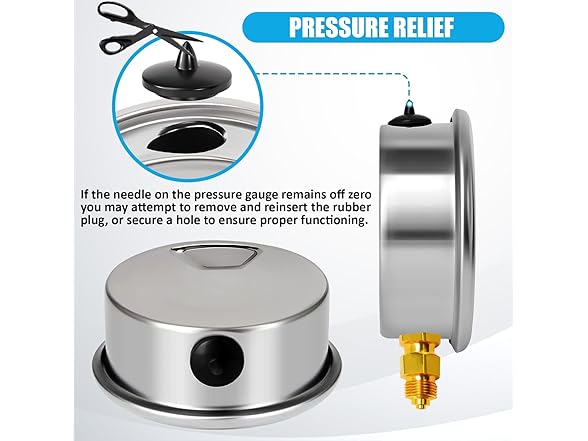 PRESSURE RELIEF

If the needle on the pressure gauge remains off zero you may attempt to remove and reinsert the rubber plug, or secure a hole to ensure proper functioning.