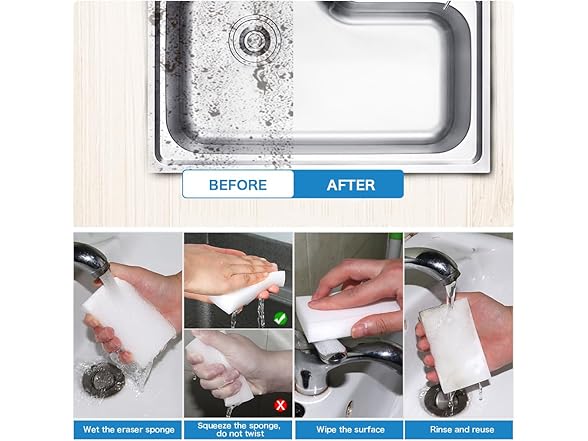 BEFORE AFTER

Wet the eraser sponge

Squeeze the sponge, do not twist

Wipe the surface

Rinse and reuse