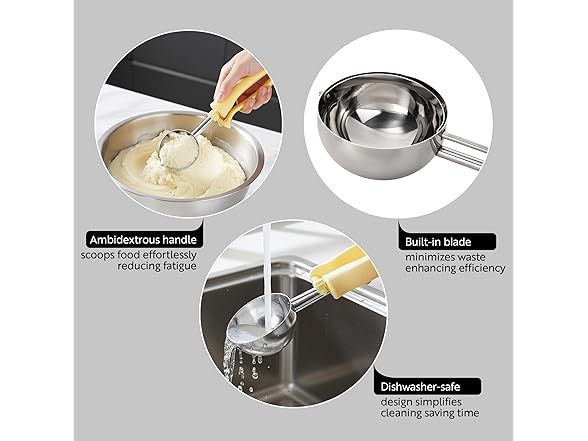 Ambidextrous handle
scoops food effortlessly reducing fatigue

Built-in blade
minimizes waste enhancing efficiency

Dishwasher-safe
design simplifies cleaning saving time