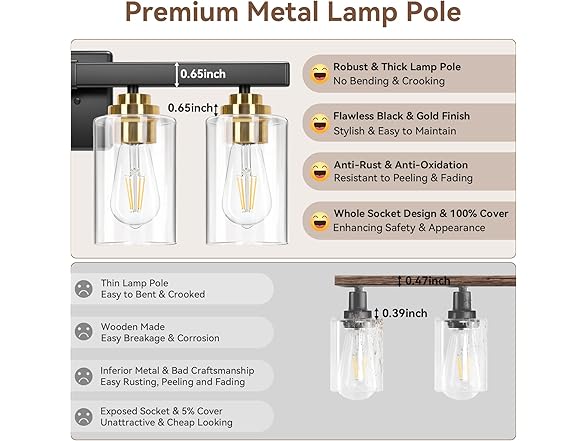 Premium Metal Lamp Pole

0.65inch

0.65inch

Robust & Thick Lamp Pole
No Bending & Crooking

Flawless Black & Gold Finish
Stylish & Easy to Maintain

Anti-Rust & Anti-Oxidation
Resistant to Peeling & Fading

Whole Socket Design & 100% Cover
Enhancing Safety & Appearance

Thin Lamp Pole
Easy to Bent & Crooked

Wooden Made
Easy Breakage & Corrosion

Inferior Metal & Bad Craftsmanship
Easy Rusting, Peeling and Fading

Exposed Socket & 5% Cover
Unattractive & Cheap Looking

0.47inch

0.39inch