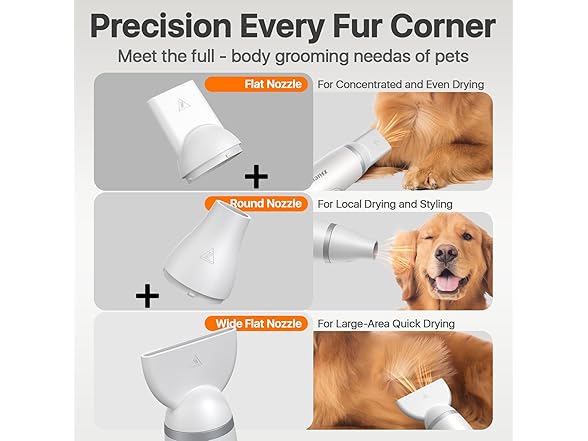 Precision Every Fur Corner

Meet the full - body grooming needas of pets

Flat Nozzle

For Concentrated and Even Drying

+

Round Nozzle

For Local Drying and Styling

+

Wide Flat Nozzle

For Large-Area Quick Drying