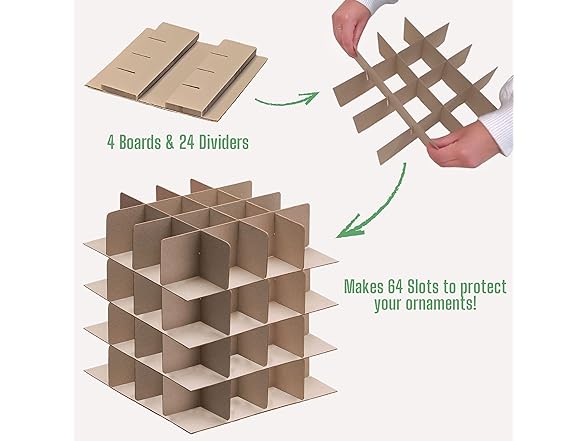 4 Boards & 24 Dividers

Makes 64 Slots to protect your ornaments!