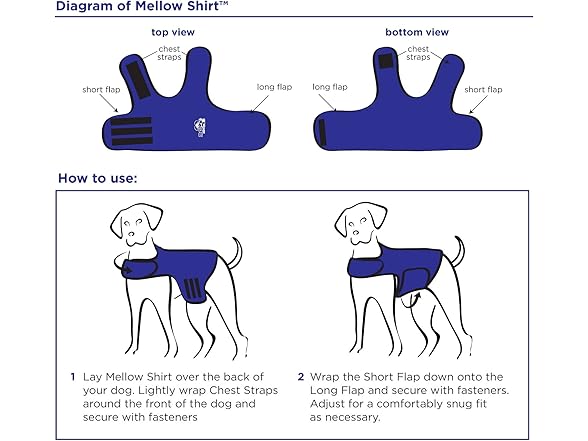 Diagram of Mellow Shirt™

top view

chest straps

short flap

long flap

bottom view

chest straps

long flap

short flap

How to use:

1 Lay Mellow Shirt over the back of your dog. Lightly wrap Chest Straps around the front of the dog and secure with fasteners

2 Wrap the Short Flap down onto the Long Flap and secure with fasteners. Adjust for a comfortably snug fit as necessary.