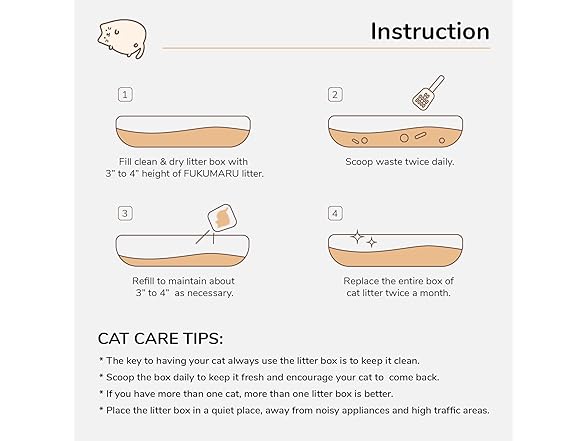 Instruction

1

Fill clean & dry litter box with 3" to 4" height of FUKUMARU litter.

2

Scoop waste twice daily.

3

Refill to maintain about 3" to 4" as necessary.

4

Replace the entire box of cat litter twice a month.

CAT CARE TIPS:

* The key to having your cat always use the litter box is to keep it clean.

* Scoop the box daily to keep it fresh and encourage your cat to come back.

* If you have more than one cat, more than one litter box is better.

* Place the litter box in a quiet place, away from noisy appliances and high traffic areas.