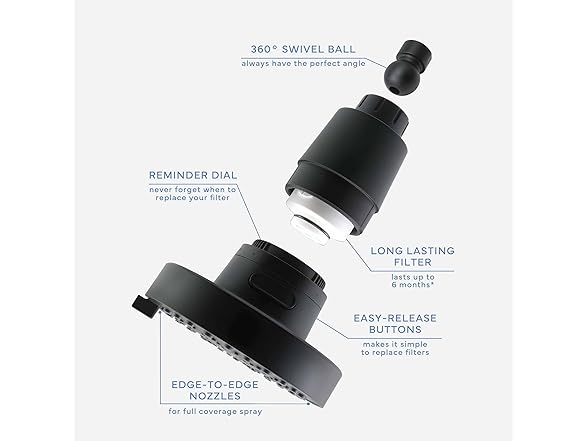 360° SWIVEL BALL
always have the perfect angle

REMINDER DIAL
never forget when to replace your filter

LONG LASTING FILTER
lasts up to 6 months*

EASY-RELEASE BUTTONS
makes it simple to replace filters

EDGE-TO-EDGE NOZZLES
for full coverage spray