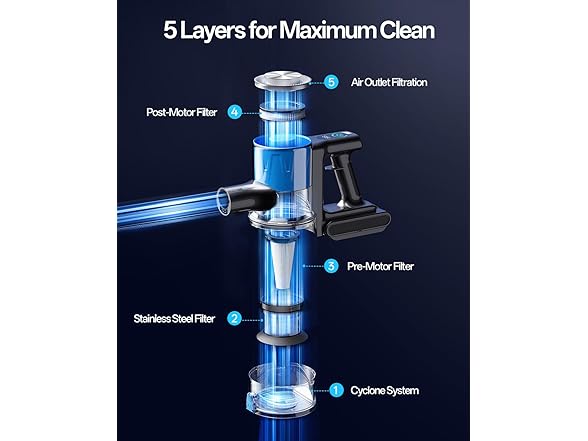 5 Layers for Maximum Clean

5 Air Outlet Filtration

Post-Motor Filter 4

3 Pre-Motor Filter

Stainless Steel Filter 2

1 Cyclone System