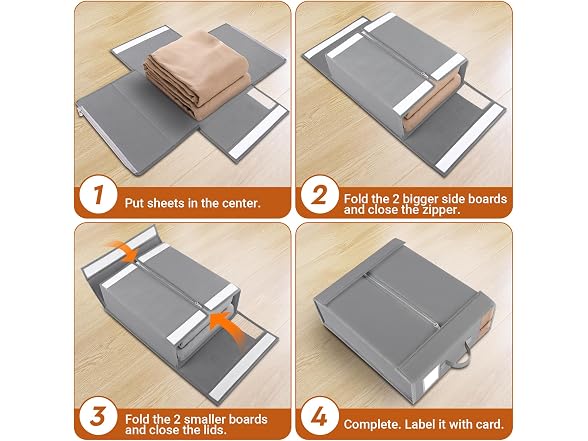 1 Put sheets in the center.

2 Fold the 2 bigger side boards and close the zipper.

3 Fold the 2 smaller boards and close the lids.

4 Complete. Label it with card.