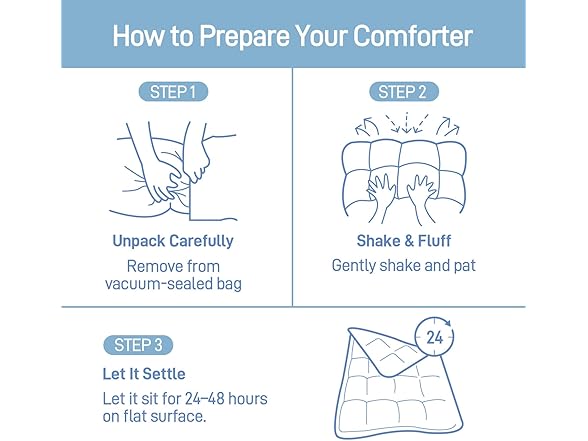 How to Prepare Your Comforter

STEP 1

Unpack Carefully

Remove from vacuum-sealed bag

STEP 2

Shake & Fluff

Gently shake and pat

STEP 3

Let It Settle

Let it sit for 24–48 hours on flat surface.

24