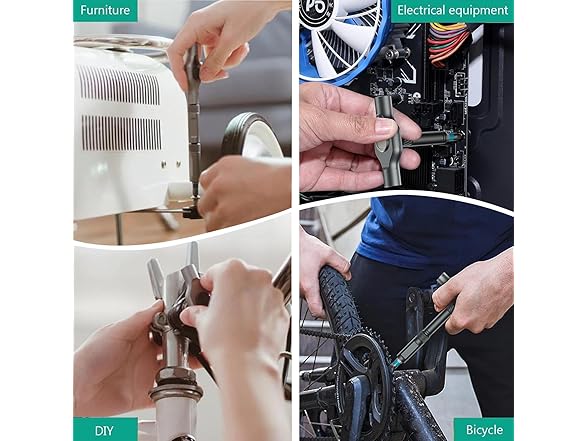 Furniture

Electrical equipment

DIY

Bicycle