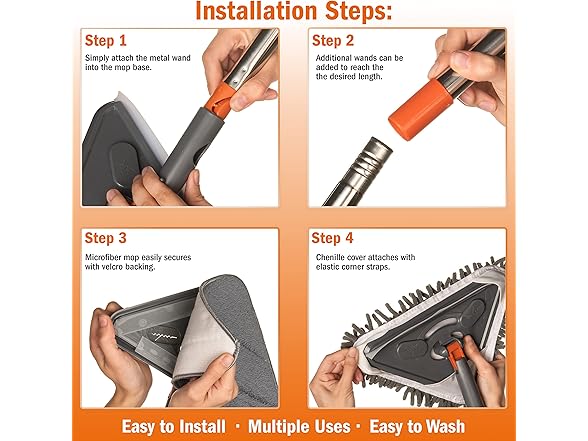 Installation Steps:

Step 1

Simply attach the metal wand into the mop base.

Step 2

Additional wands can be added to reach the the desired length.

Step 3

Microfiber mop easily secures with velcro backing.

Step 4

Chenille cover attaches with elastic corner straps.

Easy to Install · Multiple Uses · Easy to Wash