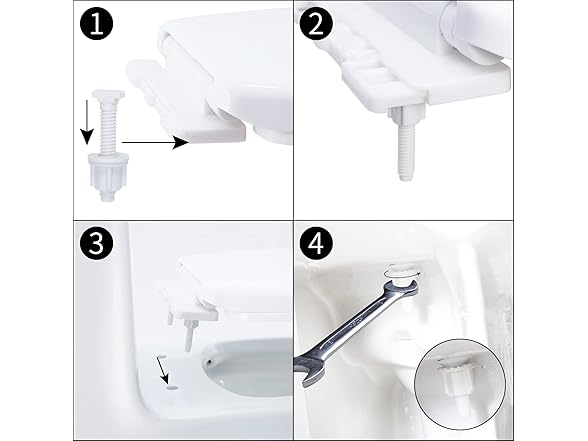 1
2
3
4