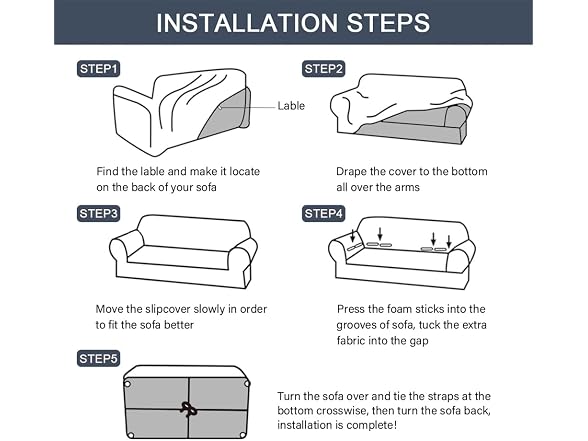 INSTALLATION STEPS

STEP1

Lable

Find the lable and make it locate on the back of your sofa

STEP2

Drape the cover to the bottom all over the arms

STEP3

Move the slipcover slowly in order to fit the sofa better

STEP4

Press the foam sticks into the grooves of sofa, tuck the extra fabric into the gap

STEP5

Turn the sofa over and tie the straps at the bottom crosswise, then turn the sofa back, installation is complete!