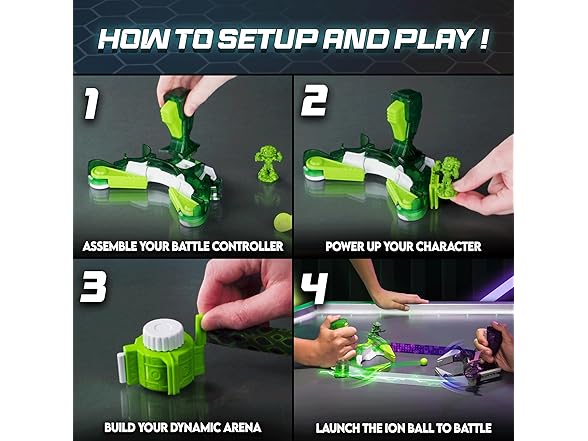 HOW TO SETUP AND PLAY !

1

ASSEMBLE YOUR BATTLE CONTROLLER

2

POWER UP YOUR CHARACTER

3

BUILD YOUR DYNAMIC ARENA

4

LAUNCH THE ION BALL TO BATTLE