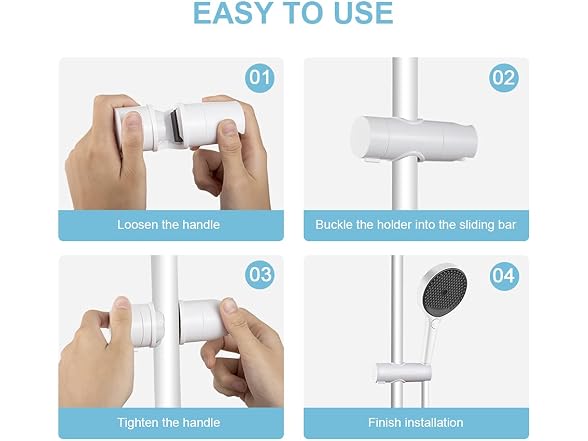 EASY TO USE

01

Loosen the handle

02

Buckle the holder into the sliding bar

03

Tighten the handle

04

Finish installation