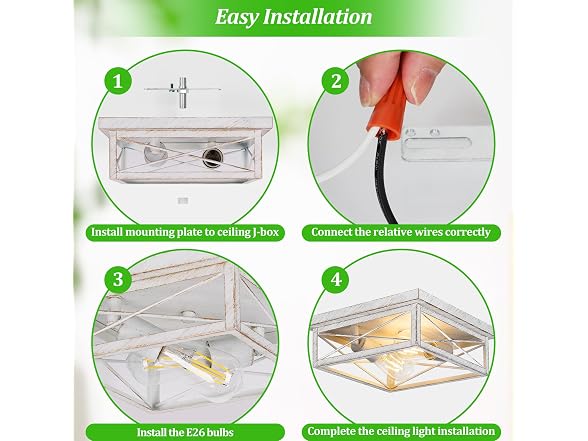 Easy Installation

1

Install mounting plate to ceiling J-box

2

Connect the relative wires correctly

3

Install the E26 bulbs

4

Complete the ceiling light installation