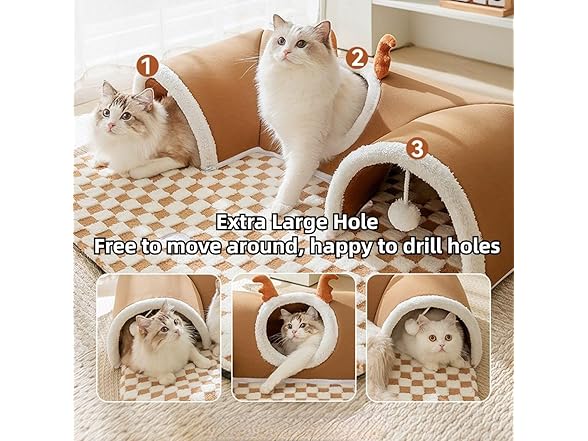 1
2
3
Extra Large Hole
Free to move around, happy to drill holes