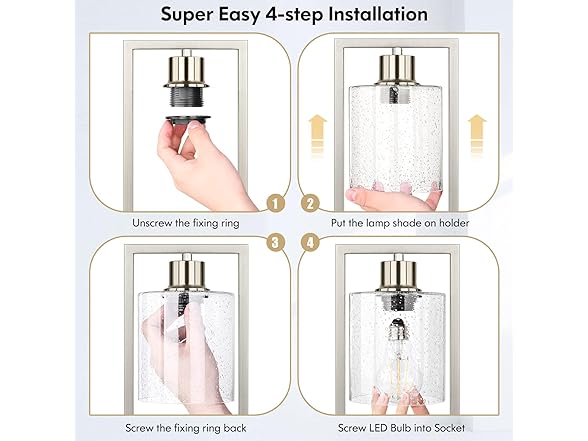 Super Easy 4-step Installation

1

Unscrew the fixing ring

2

Put the lamp shade on holder

3

Screw the fixing ring back

4

Screw LED Bulb into Socket