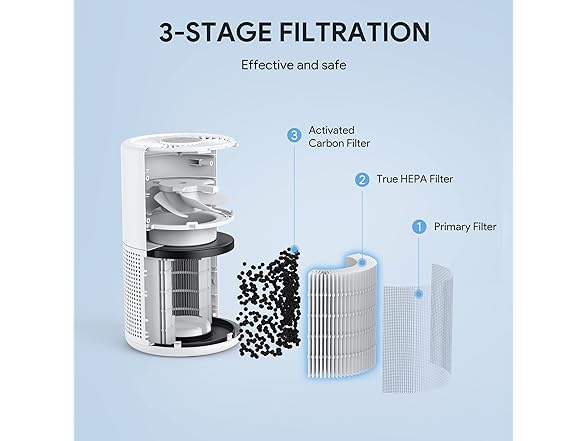 3-STAGE FILTRATION

Effective and safe

3 Activated Carbon Filter

2 True HEPA Filter

1 Primary Filter