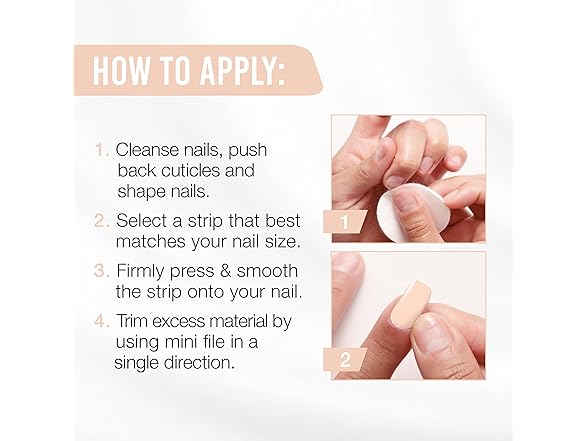 HOW TO APPLY:

1. Cleanse nails, push back cuticles and shape nails.

2. Select a strip that best matches your nail size.

3. Firmly press & smooth the strip onto your nail.

4. Trim excess material by using mini file in a single direction.

1

2