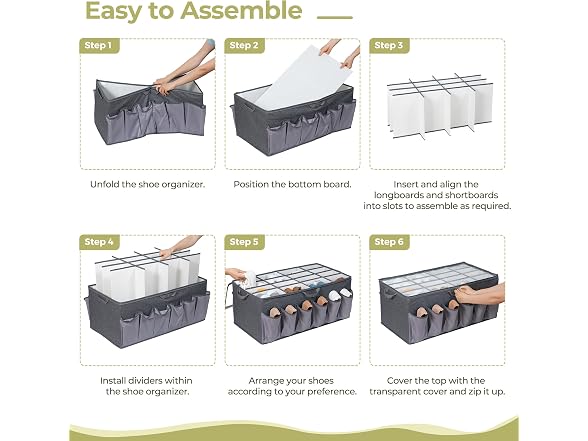 Easy to Assemble

Step 1

Unfold the shoe organizer.

Step 2

Position the bottom board.

Step 3

Insert and align the longboards and shortboards into slots to assemble as required.

Step 4

Install dividers within the shoe organizer.

Step 5

Arrange your shoes according to your preference.

Step 6

Cover the top with the transparent cover and zip it up.