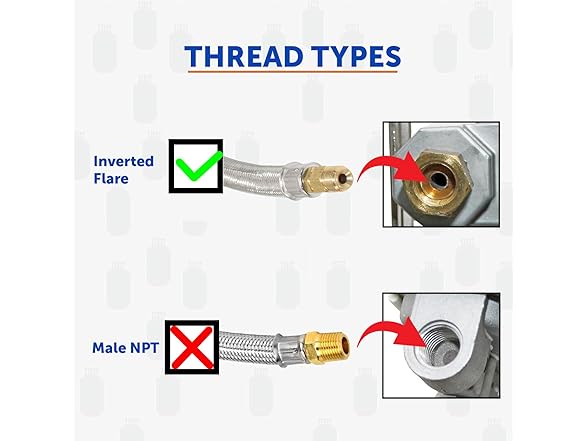 THREAD TYPES

Inverted Flare

Male NPT