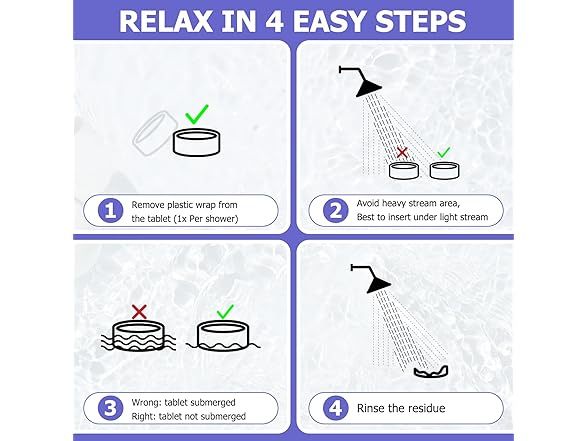 RELAX IN 4 EASY STEPS

1 Remove plastic wrap from the tablet (1x Per shower)

2 Avoid heavy stream area, Best to insert under light stream

3 Wrong: tablet submerged
Right: tablet not submerged

4 Rinse the residue