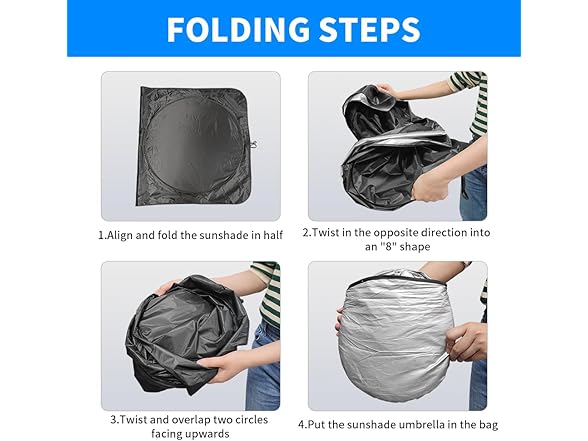 FOLDING STEPS

1.Align and fold the sunshade in half

2.Twist in the opposite direction into an "8" shape

3.Twist and overlap two circles facing upwards

4.Put the sunshade umbrella in the bag