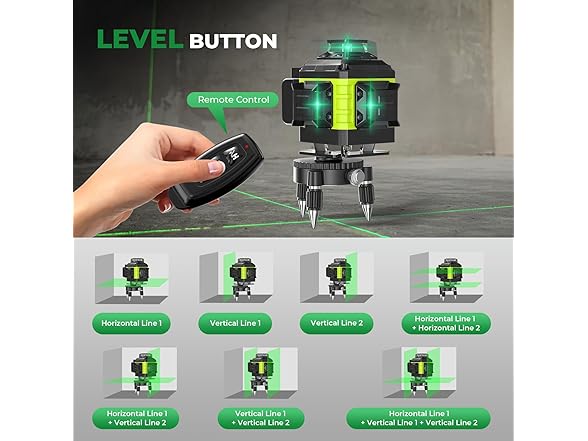 LEVEL BUTTON

Remote Control

Horizontal Line 1

Vertical Line 1

Vertical Line 2

Horizontal Line 1 + Horizontal Line 2

Horizontal Line 1 + Vertical Line 2

Vertical Line 1 + Vertical Line 2

Horizontal Line 1 + Vertical Line 1 + Vertical Line 2