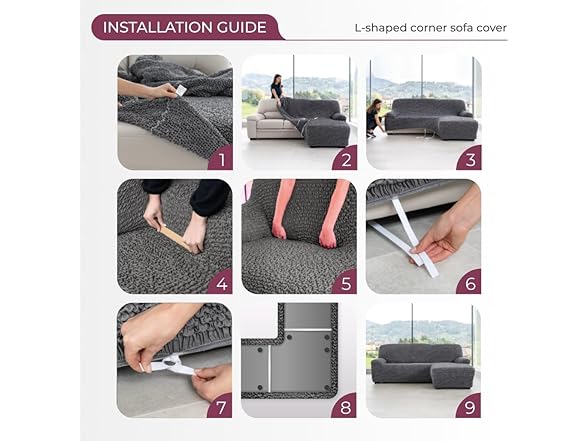 INSTALLATION GUIDE

L-shaped corner sofa cover

1

2

3

4

5

6

7

8

9