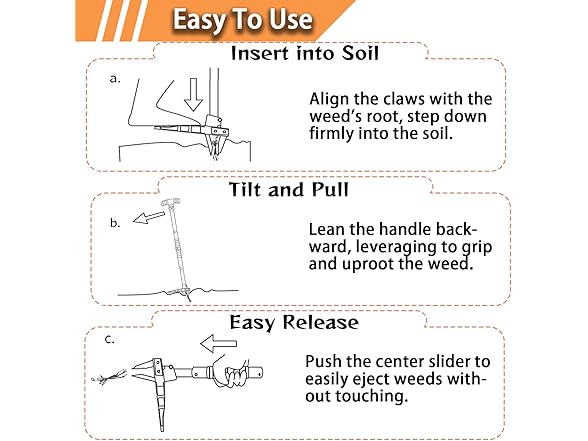 Easy To Use

Insert into Soil

a.

Align the claws with the weed's root, step down firmly into the soil.

Tilt and Pull

b.

Lean the handle backward, leveraging to grip and uproot the weed.

Easy Release

c.

Push the center slider to easily eject weeds without touching.