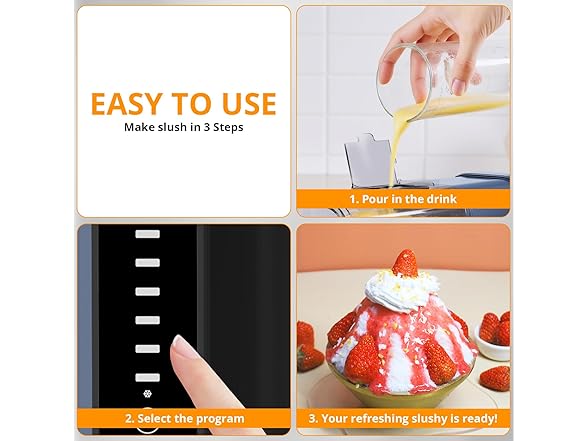 EASY TO USE
Make slush in 3 Steps

1. Pour in the drink

2. Select the program

3. Your refreshing slushy is ready!