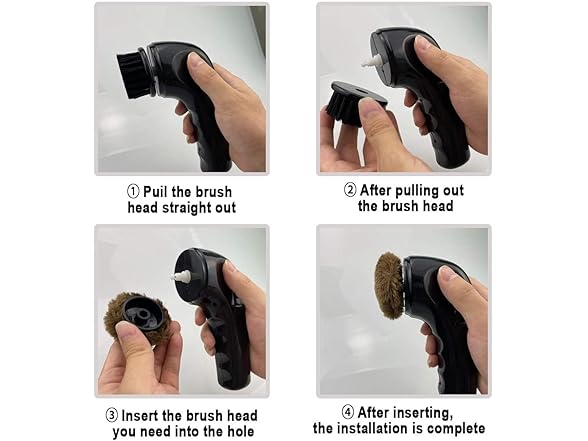 ① Pull the brush head straight out

② After pulling out the brush head

③ Insert the brush head you need into the hole

④ After inserting, the installation is complete