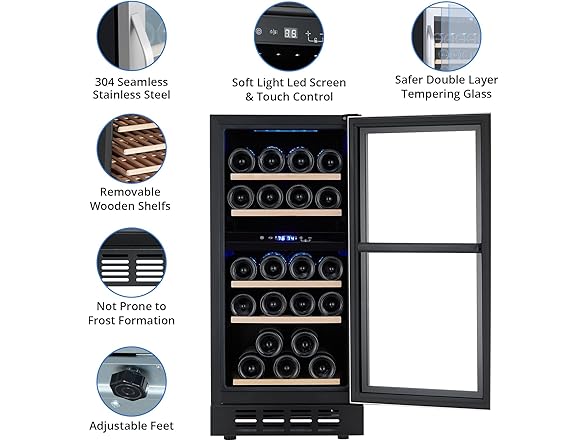 304 Seamless Stainless Steel

Soft Light Led Screen & Touch Control

Safer Double Layer Tempering Glass

Removable Wooden Shelfs

Not Prone to Frost Formation

Adjustable Feet