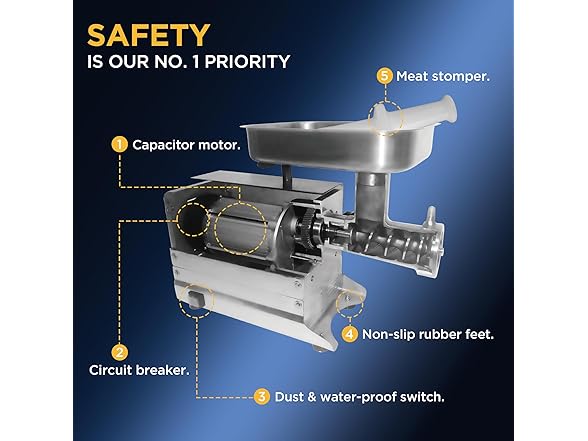 SAFETY
IS OUR NO. 1 PRIORITY

5 Meat stomper.

1 Capacitor motor.

4 Non-slip rubber feet.

2
Circuit breaker.

3 Dust & water-proof switch.