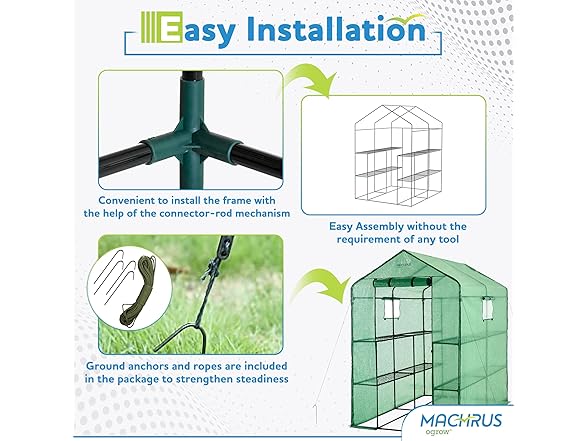 Easy Installation

Convenient to install the frame with the help of the connector-rod mechanism

Easy Assembly without the requirement of any tool

Ground anchors and ropes are included in the package to strengthen steadiness

MACHRUS
ogrow