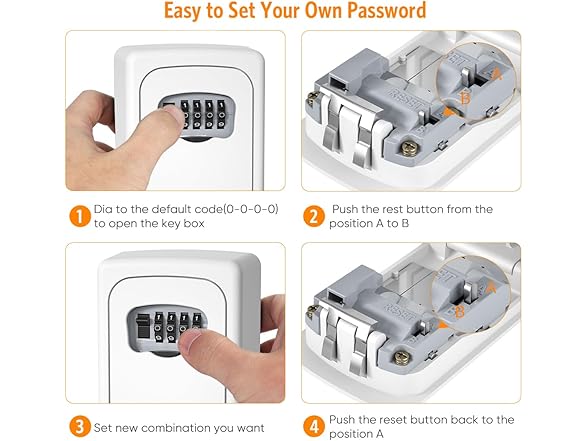 Easy to Set Your Own Password

RESET

A

B

1 Dia to the default code(0-0-0-0) to open the key box

2 Push the rest button from the position A to B

RESET

A

B

3 Set new combination you want

4 Push the reset button back to the position A