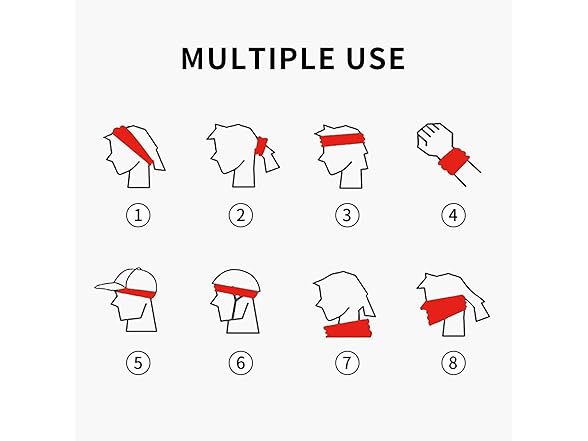 MULTIPLE USE

①
②
③
④
⑤
⑥
⑦
⑧