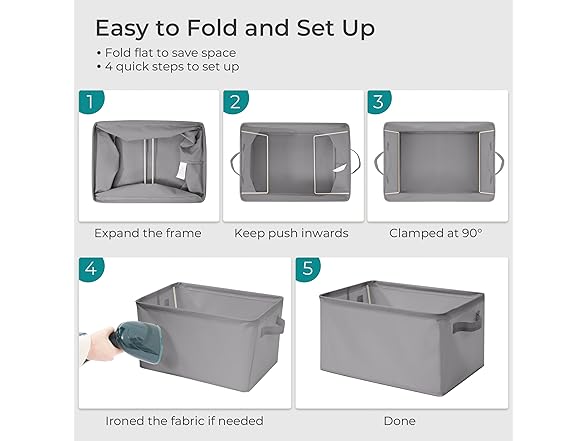 Easy to Fold and Set Up

• Fold flat to save space
• 4 quick steps to set up

1

Expand the frame

2

Keep push inwards

3

Clamped at 90°

4

Ironed the fabric if needed

5

Done