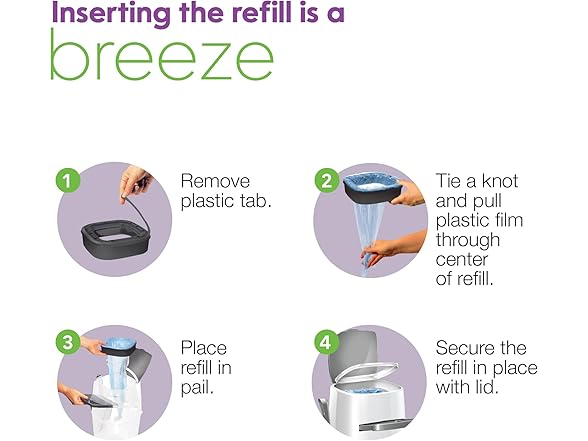 Inserting the refill is a breeze

1 Remove plastic tab.

2 Tie a knot and pull plastic film through center of refill.

3 Place refill in pail.

4 Secure the refill in place with lid.