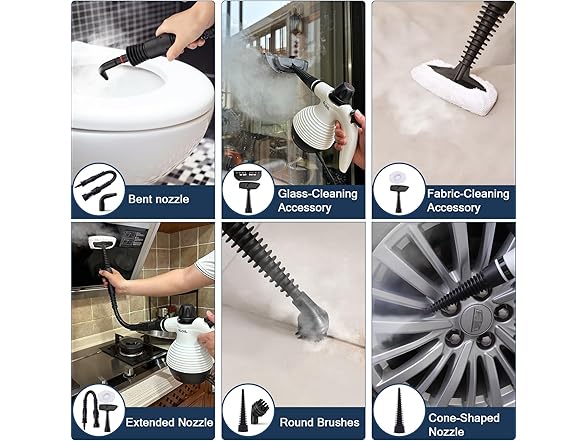 Bent nozzle

Glass-Cleaning Accessory

Fabric-Cleaning Accessory

Extended Nozzle

Round Brushes

Cone-Shaped Nozzle