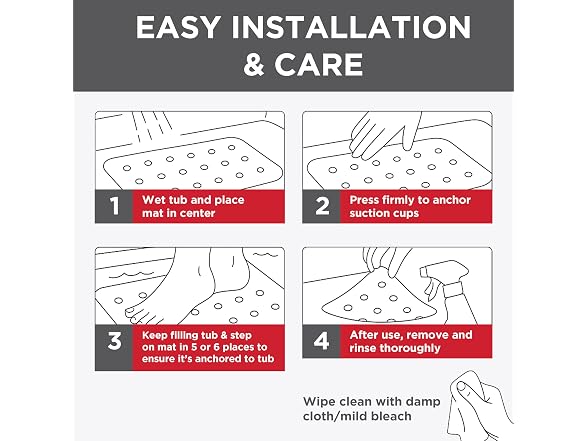 EASY INSTALLATION & CARE

1 Wet tub and place mat in center

2 Press firmly to anchor suction cups

3 Keep filling tub & step on mat in 5 or 6 places to ensure it's anchored to tub

4 After use, remove and rinse thoroughly

Wipe clean with damp cloth/mild bleach