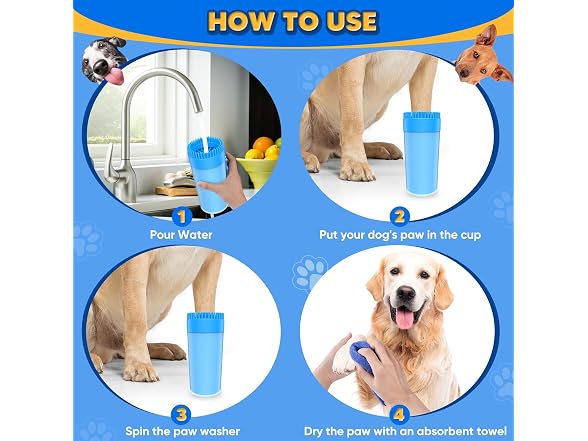 HOW TO USE

1
Pour Water

2
Put your dog's paw in the cup

3
Spin the paw washer

4
Dry the paw with an absorbent towel