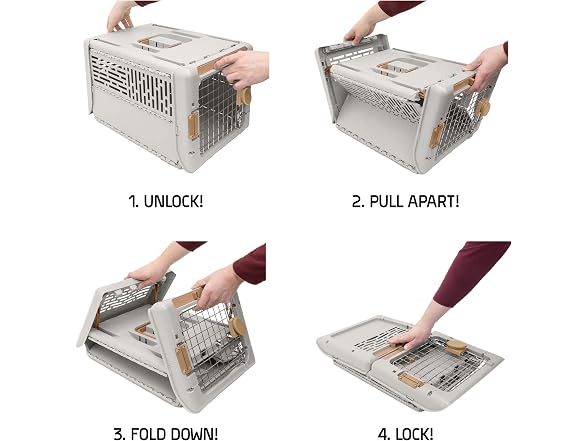 1. UNLOCK!

2. PULL APART!

3. FOLD DOWN!

4. LOCK!