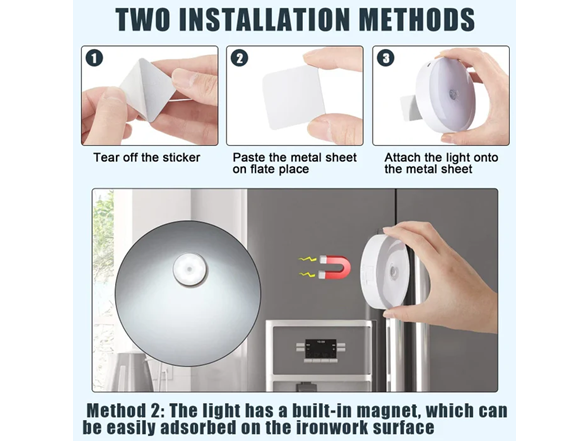 TWO INSTALLATION METHODS

1
Tear off the sticker

2
Paste the metal sheet on flate place

3
Attach the light onto the metal sheet

Method 2: The light has a built-in magnet, which can be easily adsorbed on the ironwork surface