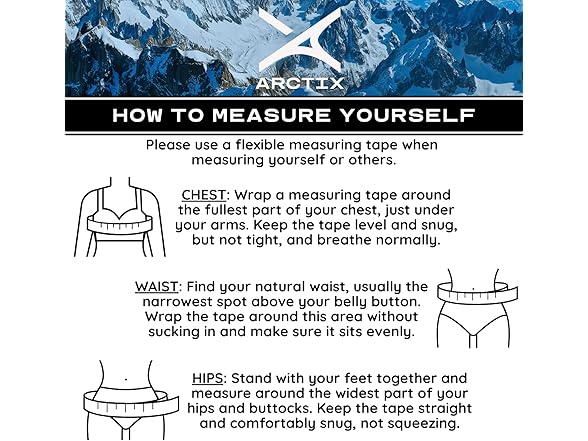 ARCTIX

HOW TO MEASURE YOURSELF

Please use a flexible measuring tape when measuring yourself or others.

CHEST: Wrap a measuring tape around the fullest part of your chest, just under your arms. Keep the tape level and snug, but not tight, and breathe normally.

WAIST: Find your natural waist, usually the narrowest spot above your belly button. Wrap the tape around this area without sucking in and make sure it sits evenly.

HIPS: Stand with your feet together and measure around the widest part of your hips and buttocks. Keep the tape straight and comfortably snug, not squeezing.