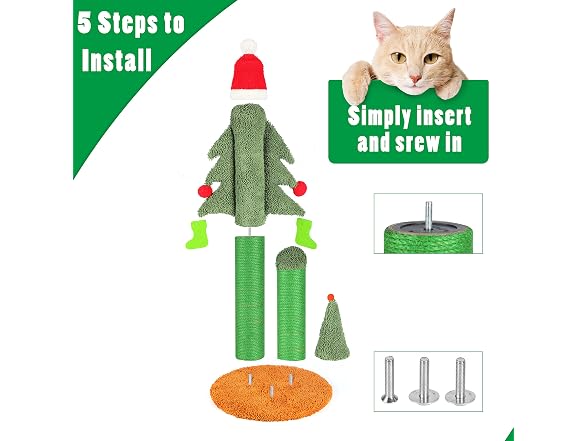 5 Steps to Install

Simply insert and srew in